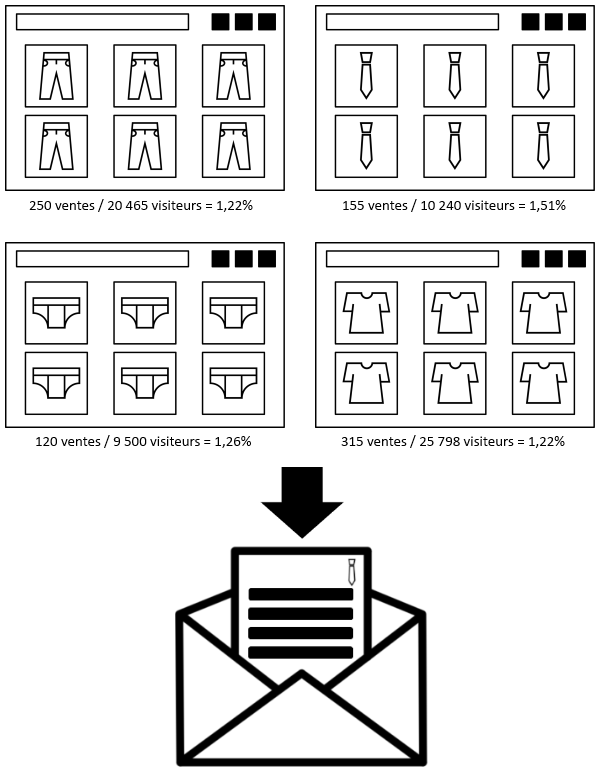 250 ventes / 20 465 visiteurs = 1,22%

155 ventes / 10 240 visiteurs = 1,51%

120 ventes / 9 500 visiteurs = 1,26%

315 ventes / 25 798 visiteurs = 1,22%